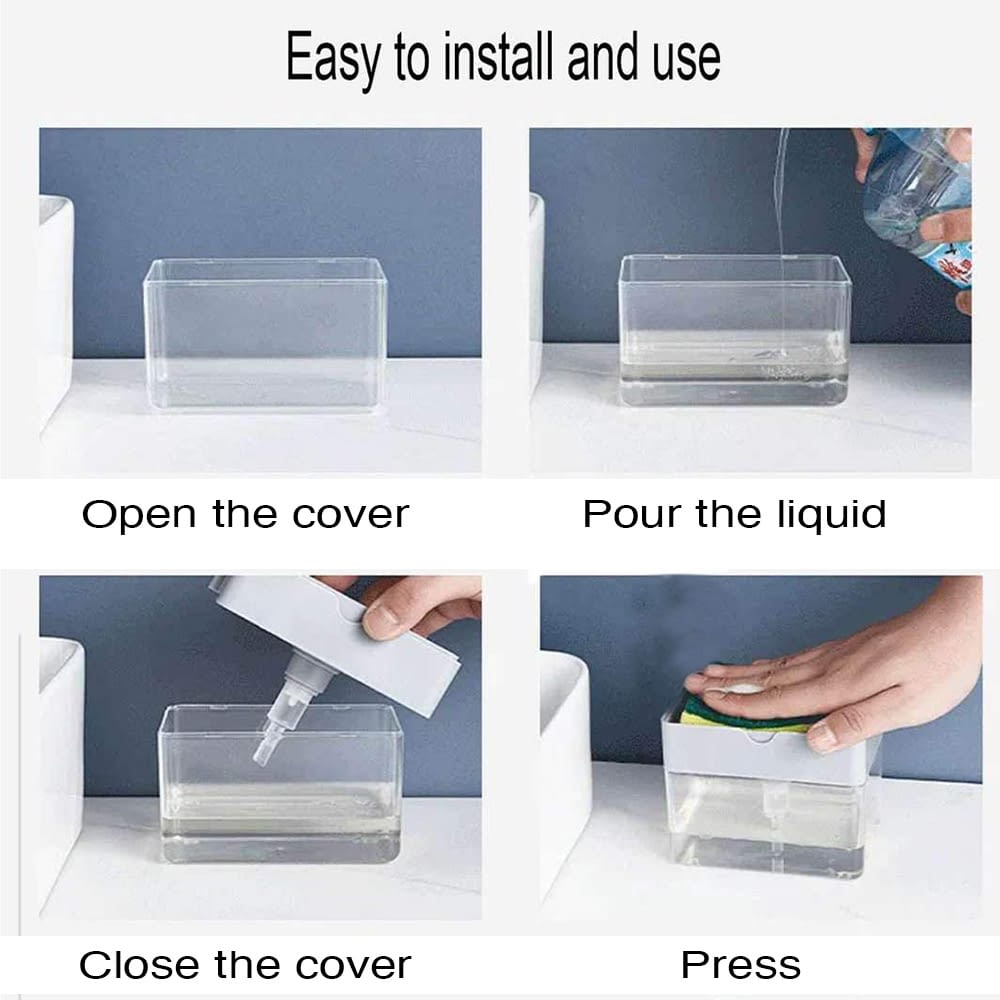 Easy to install and use

Open the cover

Pour the liquid

Close the cover

Press